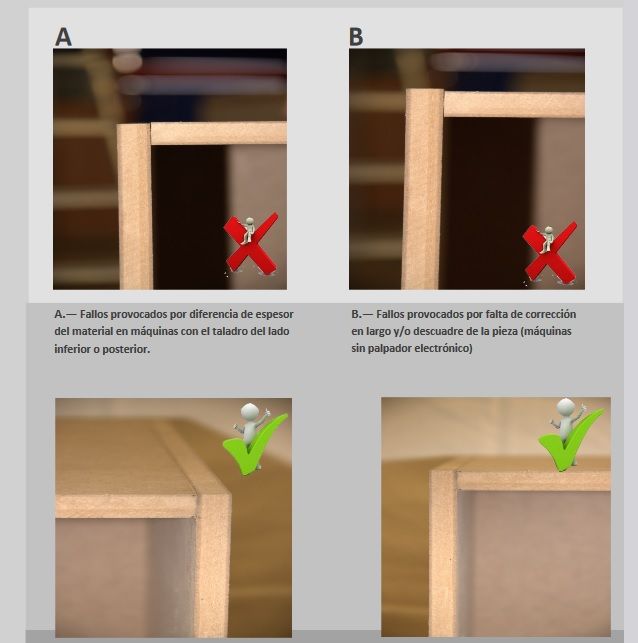 A

B

A.— Fallos provocados por diferencia de espesor del material en máquinas con el taladro del lado inferior o posterior.

B.— Fallos provocados por falta de corrección en largo y/o descuadre de la pieza (máquinas sin palpador electrónico)